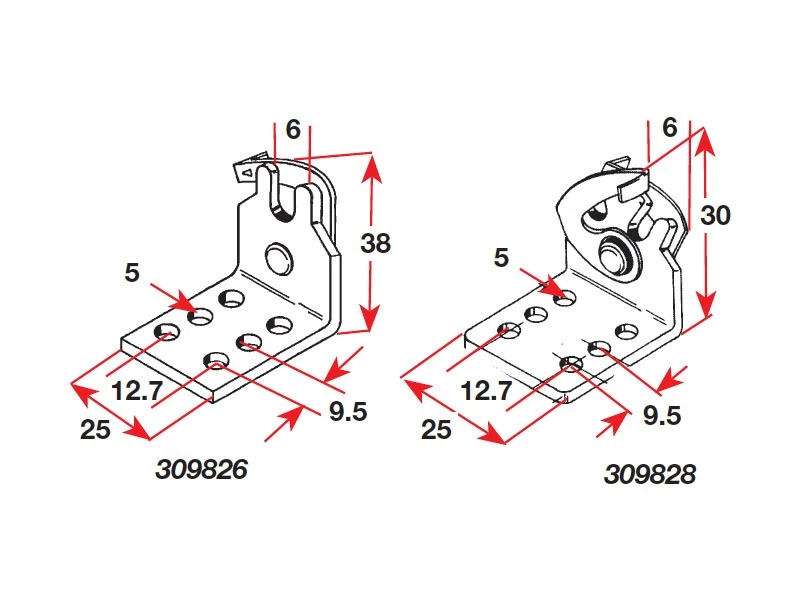 6
38
5
12.7
9.5
25
309826

6
30
5
12.7
9.5
25
309828