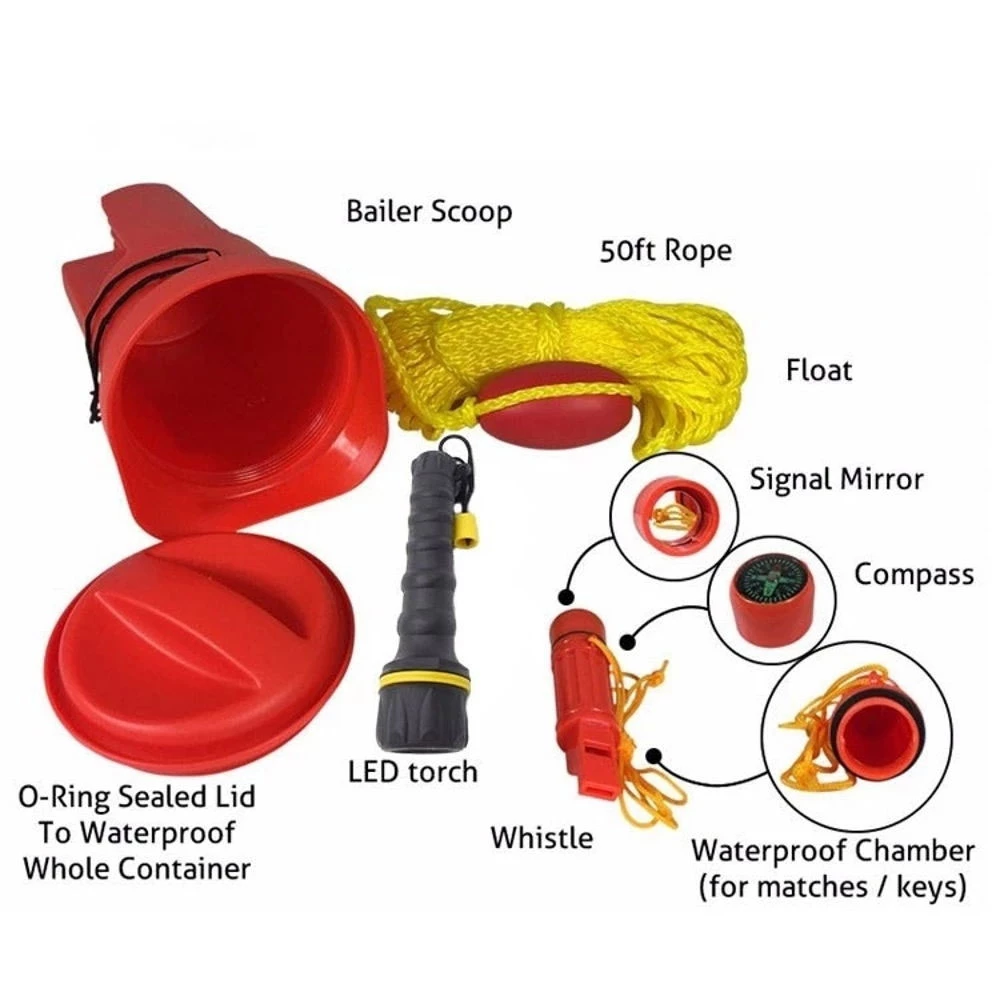 Bailer Scoop

50ft Rope

Float

Signal Mirror

Compass

LED torch

O-Ring Sealed Lid To Waterproof Whole Container

Whistle

Waterproof Chamber (for matches / keys)